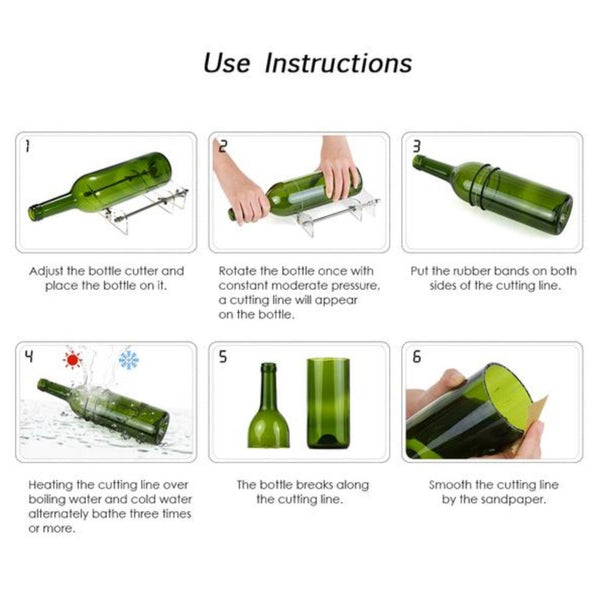 Use Instructions

1

Adjust the bottle cutter and place the bottle on it.

2

Rotate the bottle once with constant moderate pressure, a cutting line will appear on the bottle.

3

Put the rubber bands on both sides of the cutting line.

4

Heating the cutting line over boiling water and cold water alternately bathe three times or more.

5

The bottle breaks along the cutting line.

6

Smooth the cutting line by the sandpaper.